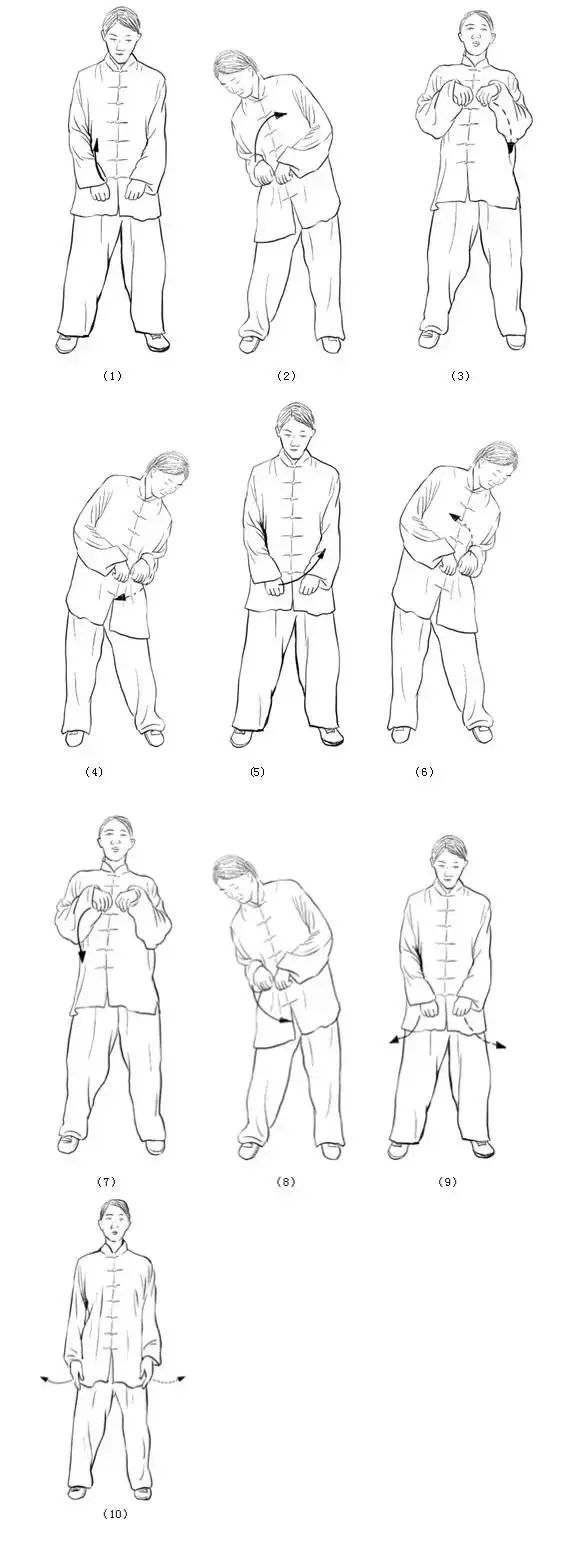 (1)

(2)

(3)

(4)

(5)

(6)

(7)

(8)

(9)

(10)