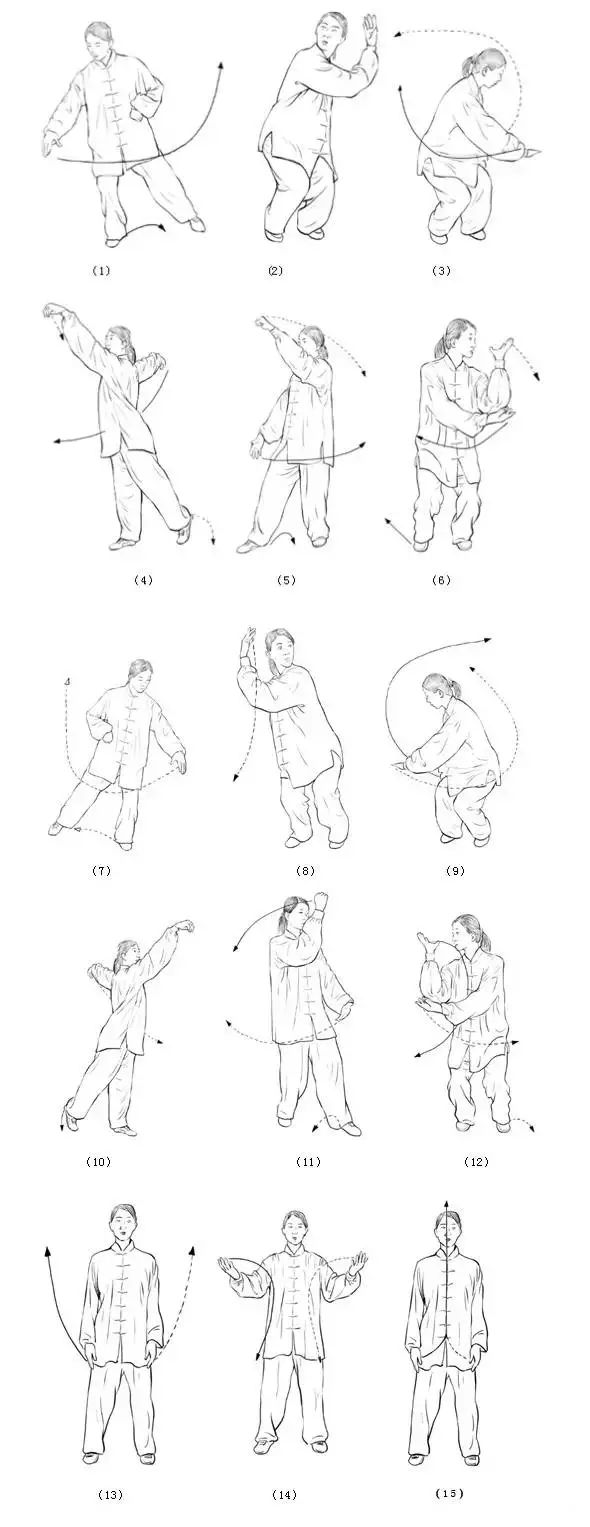 (1) (2) (3)

(4) (5) (6)

(7) (8) (9)

(10) (11) (12)

(13) (14) (15)